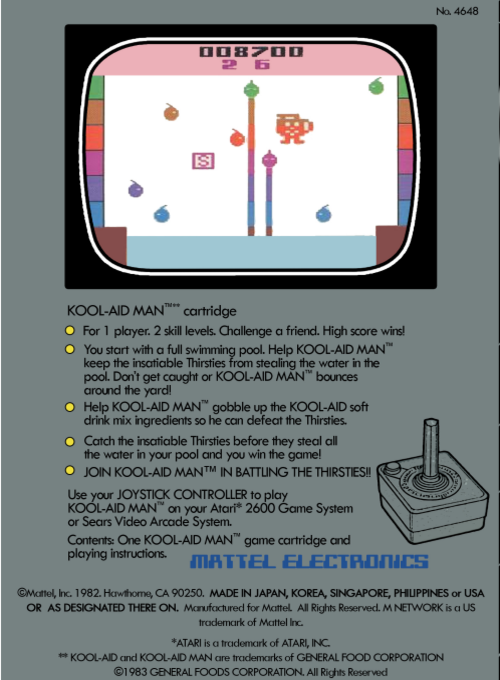 No. 4648

008700
2 6

S

KOOL-AID MAN™** cartridge

For 1 player. 2 skill levels. Challenge a friend. High score wins!

You start with a full swimming pool. Help KOOL-AID MAN™ keep the insatiable Thirsties from stealing the water in the pool. Don't get caught or KOOL-AID MAN™ bounces around the yard!

Help KOOL-AID MAN™ gobble up the KOOL-AID soft drink mix ingredients so he can defeat the Thirsties.

Catch the insatiable Thirsties before they steal all the water in your pool and you win the game!

JOIN KOOL-AID MAN™ IN BATTLING THE THIRSTIES!!

Use your JOYSTICK CONTROLLER to play KOOL-AID MAN™ on your Atari* 2600 Game System or Sears Video Arcade System.

Contents: One KOOL-AID MAN™ game cartridge and playing instructions.

MATTEL ELECTRONICS

©Mattel, Inc. 1982. Hawthorne, CA 90250. MADE IN JAPAN, KOREA, SINGAPORE, PHILIPPINES or USA OR AS DESIGNATED THERE ON. Manufactured for Mattel. All Rights Reserved. M NETWORK is a US trademark of Mattel Inc.

*ATARI is a trademark of ATARI, INC.
** KOOL-AID and KOOL-AID MAN are trademarks of GENERAL FOOD CORPORATION
©1983 GENERAL FOODS CORPORATION. All Rights Reserved